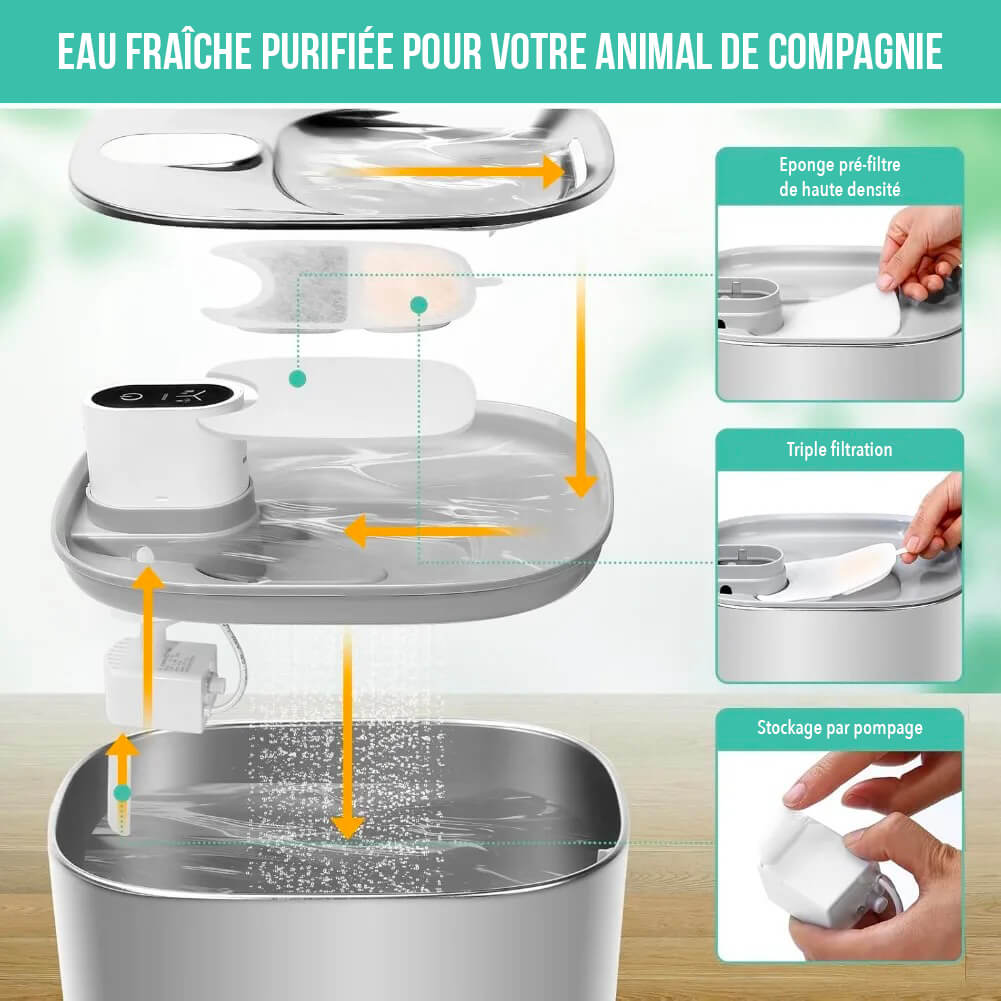 EAU FRAÎCHE PURIFIÉE POUR VOTRE ANIMAL DE COMPAGNIE

Eponge pré-filtre de haute densité

Triple filtration

Stockage par pompage