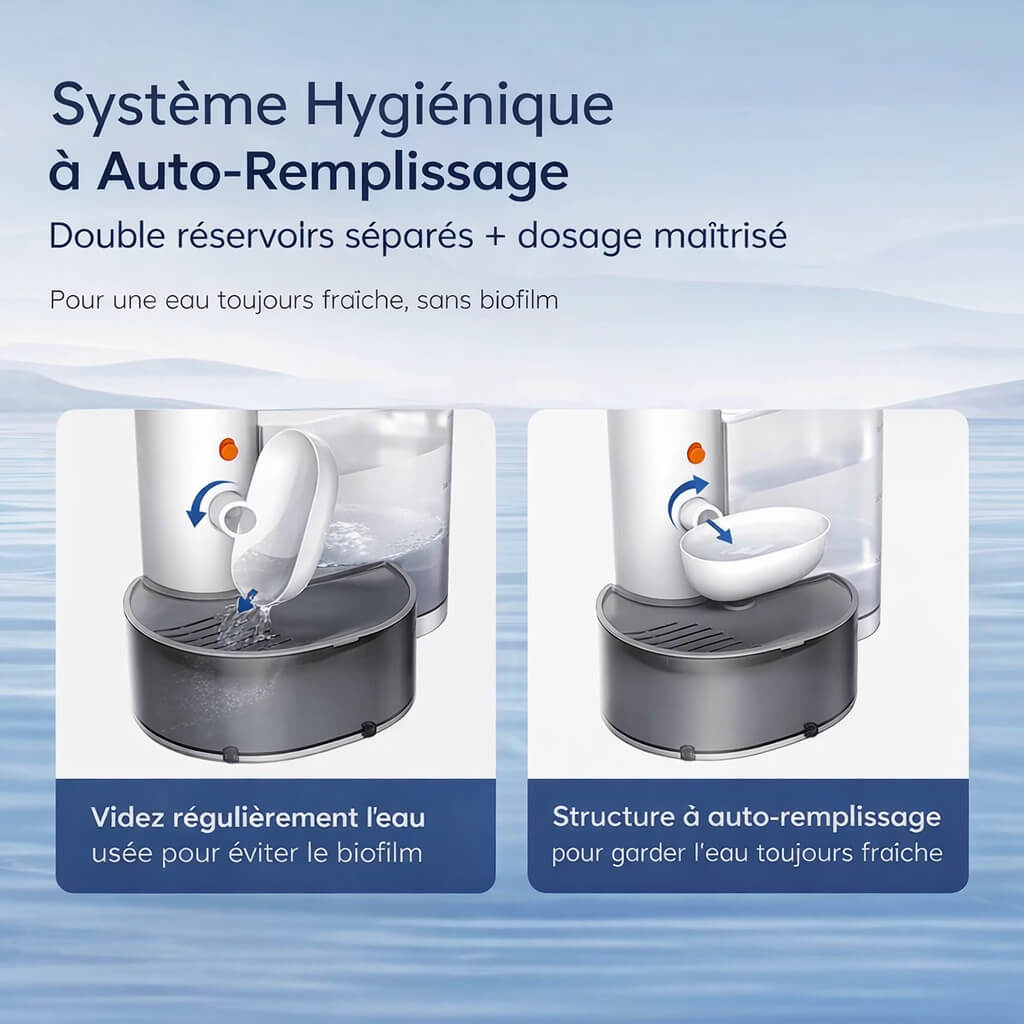 Système Hygiénique
à Auto-Remplissage

Double réservoirs séparés + dosage maîtrisé

Pour une eau toujours fraîche, sans biofilm

Videz régulièrement l'eau
usée pour éviter le biofilm

Structure à auto-remplissage
pour garder l'eau toujours fraîche