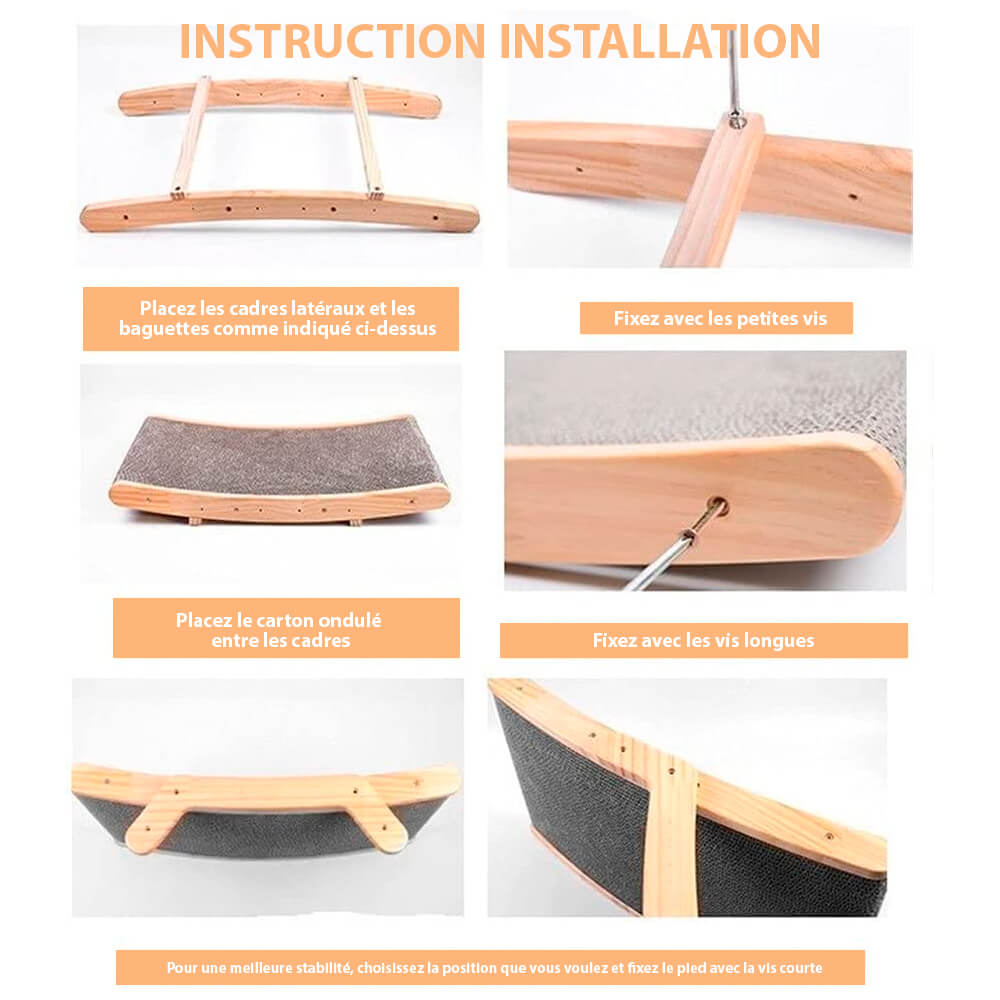 INSTRUCTION INSTALLATION

Placez les cadres latéraux et les baguettes comme indiqué ci-dessus

Fixez avec les petites vis

Placez le carton ondulé entre les cadres

Fixez avec les vis longues

Pour une meilleure stabilité, choisissez la position que vous voulez et fixez le pied avec la vis courte